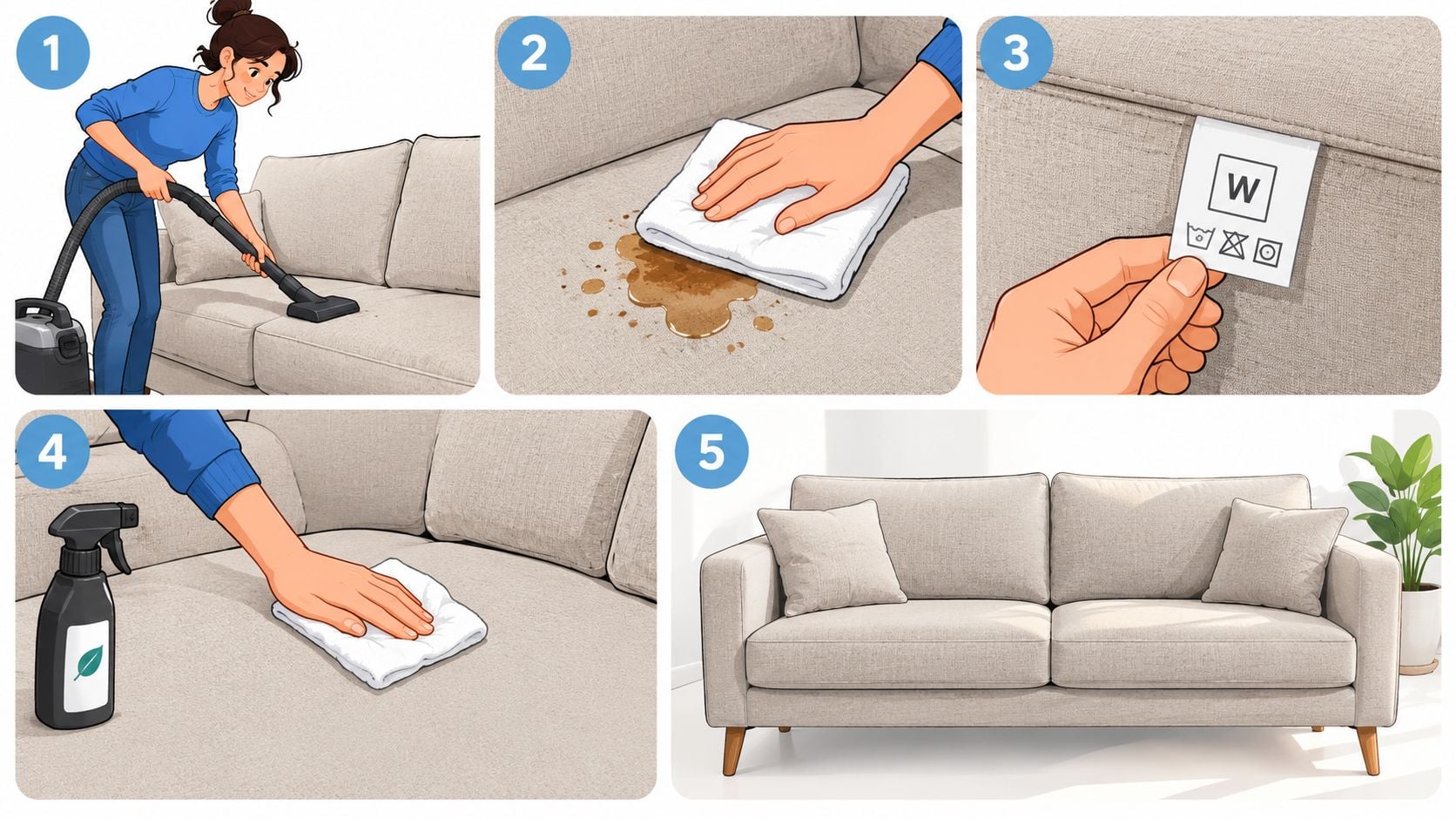 1

2

3

W

4

5