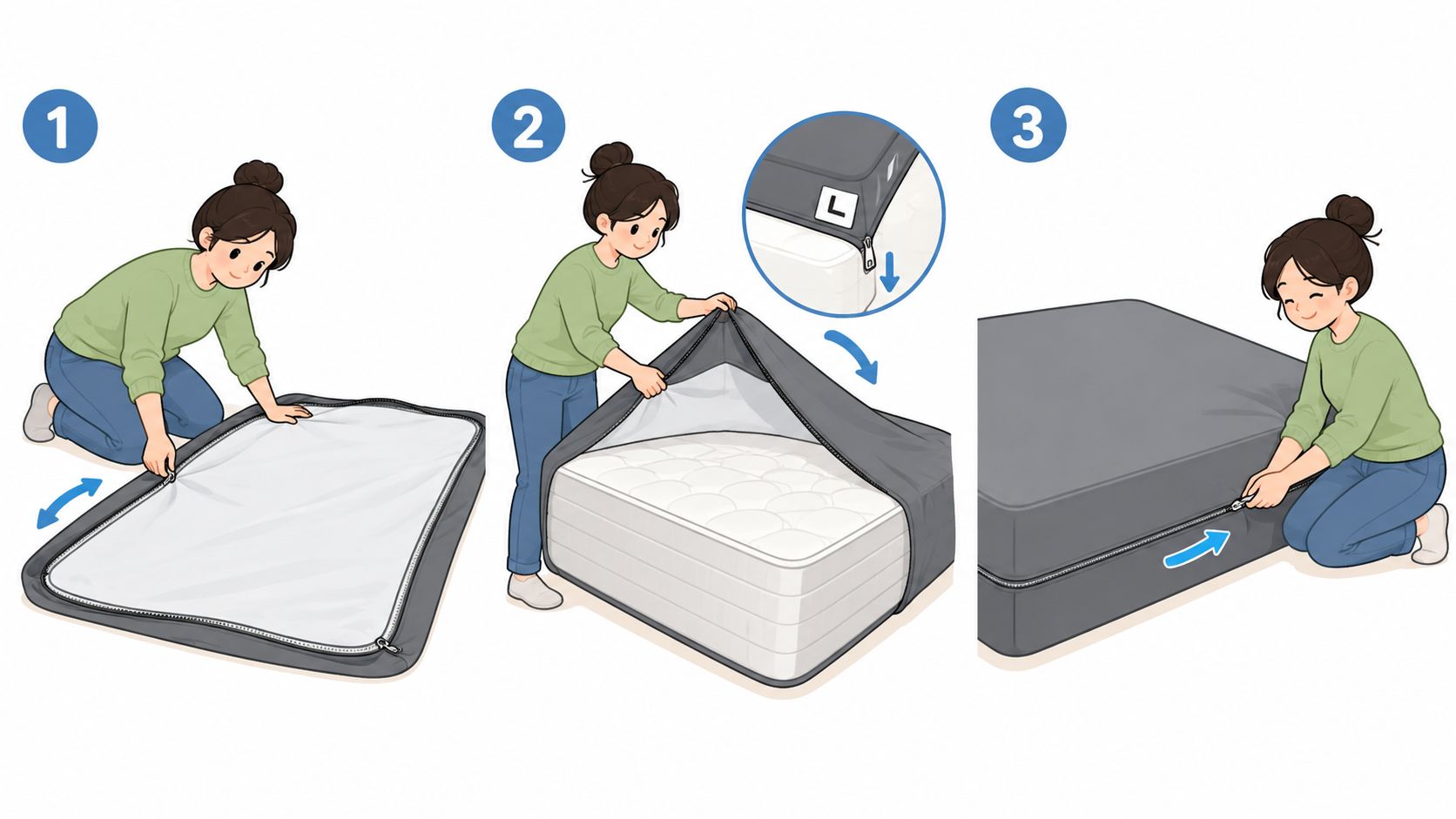 1

2

L

3