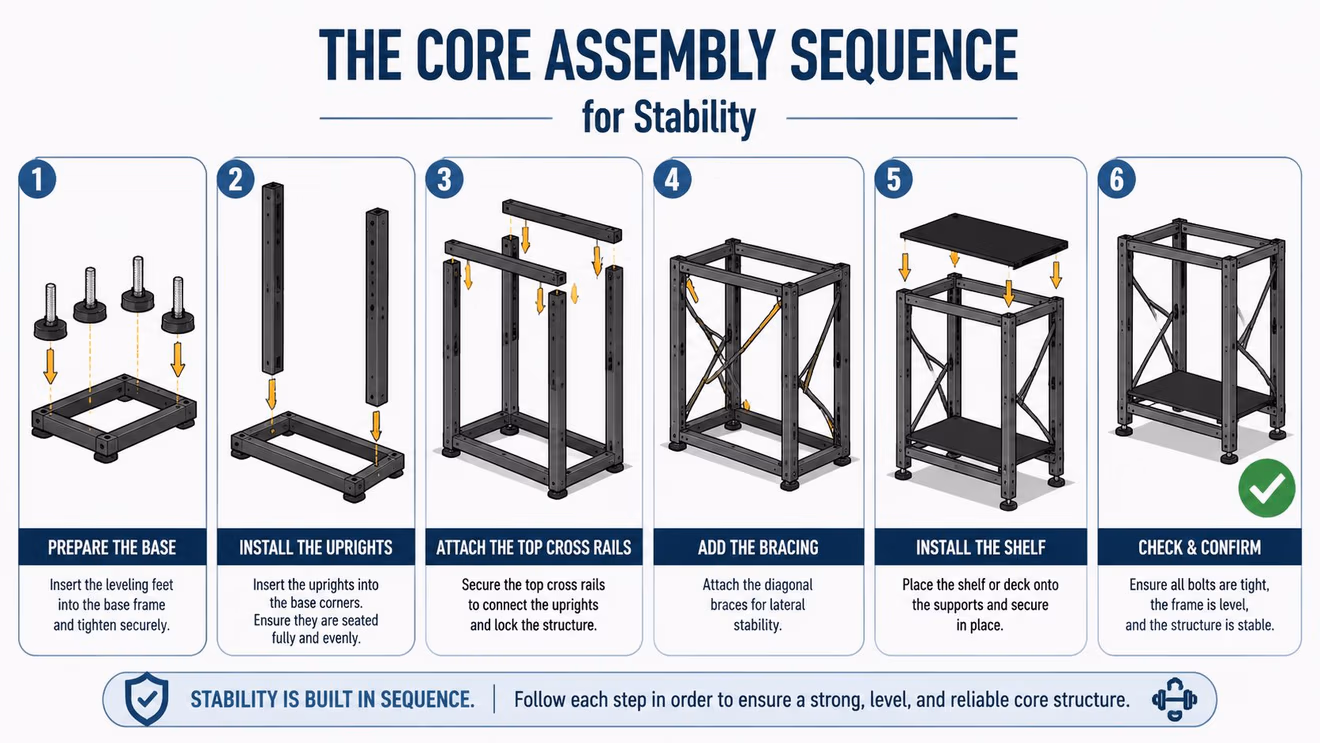 THE CORE ASSEMBLY SEQUENCE

for Stability

1

PREPARE THE BASE

Insert the leveling feet into the base frame and tighten securely.

2

INSTALL THE UPRIGHTS

Insert the uprights into the base corners. Ensure they are seated fully and evenly.

3

ATTACH THE TOP CROSS RAILS

Secure the top cross rails to connect the uprights and lock the structure.

4

ADD THE BRACING

Attach the diagonal braces for lateral stability.

5

INSTALL THE SHELF

Place the shelf or deck onto the supports and secure in place.

6

CHECK & CONFIRM

Ensure all bolts are tight, the frame is level, and the structure is stable.

STABILITY IS BUILT IN SEQUENCE. | Follow each step in order to ensure a strong, level, and reliable core structure.