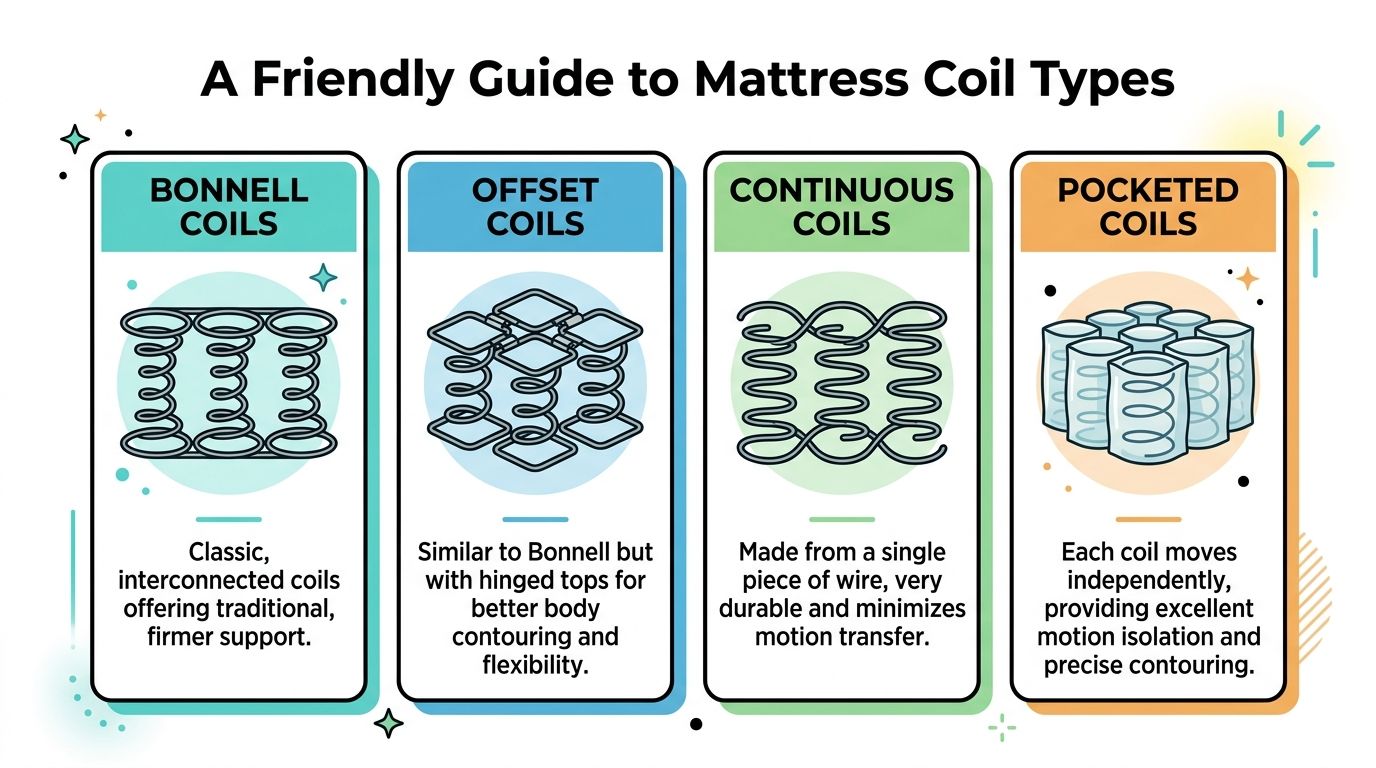 A Friendly Guide to Mattress Coil Types

BONNELL COILS

Classic, interconnected coils offering traditional, firmer support.

OFFSET COILS

Similar to Bonnell but with hinged tops for better body contouring and flexibility.

CONTINUOUS COILS

Made from a single piece of wire, very durable and minimizes motion transfer.

POCKETED COILS

Each coil moves independently, providing excellent motion isolation and precise contouring.