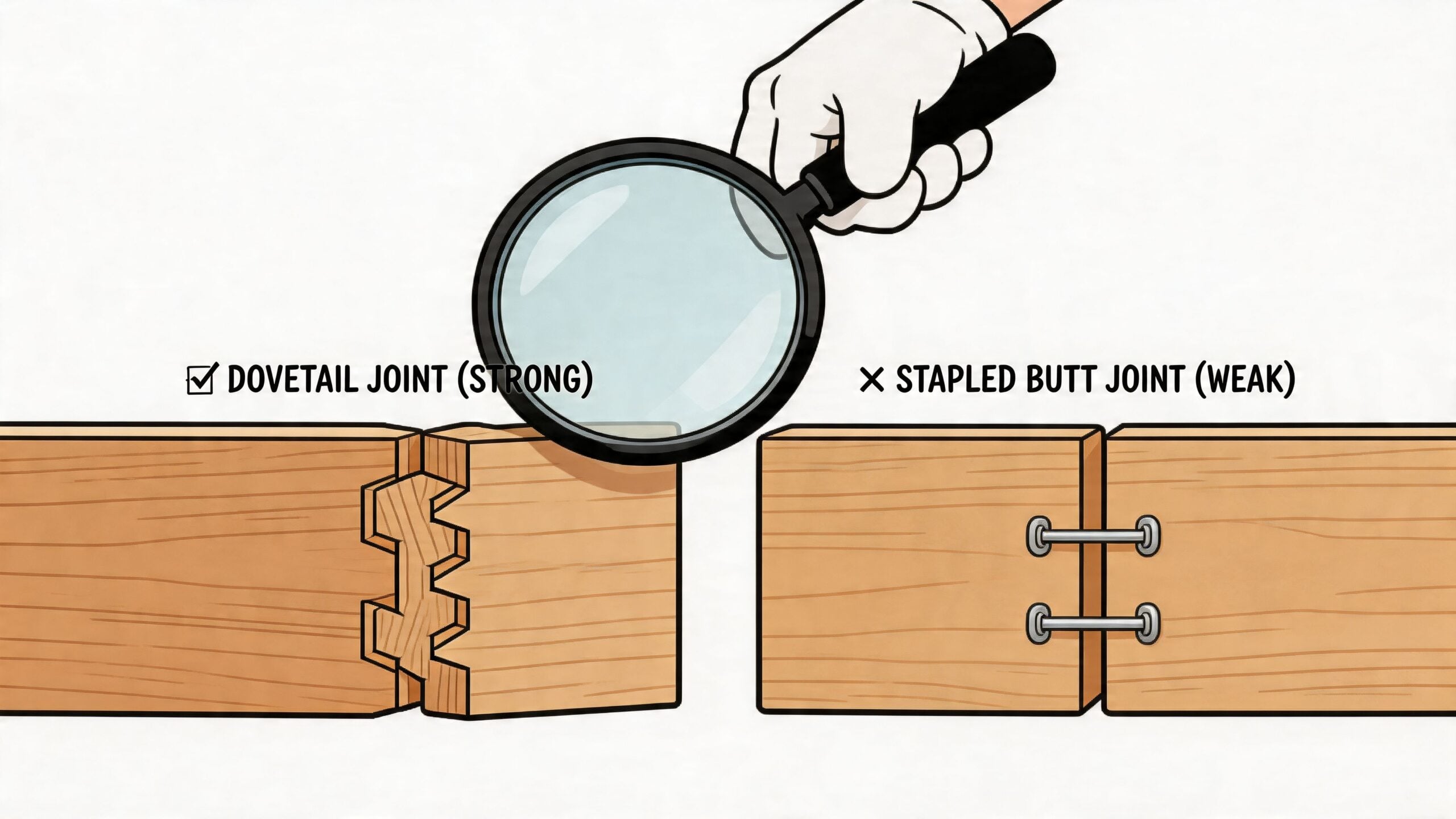 ☑ DOVETAIL JOINT (STRONG)

✕ STAPLED BUTT JOINT (WEAK)