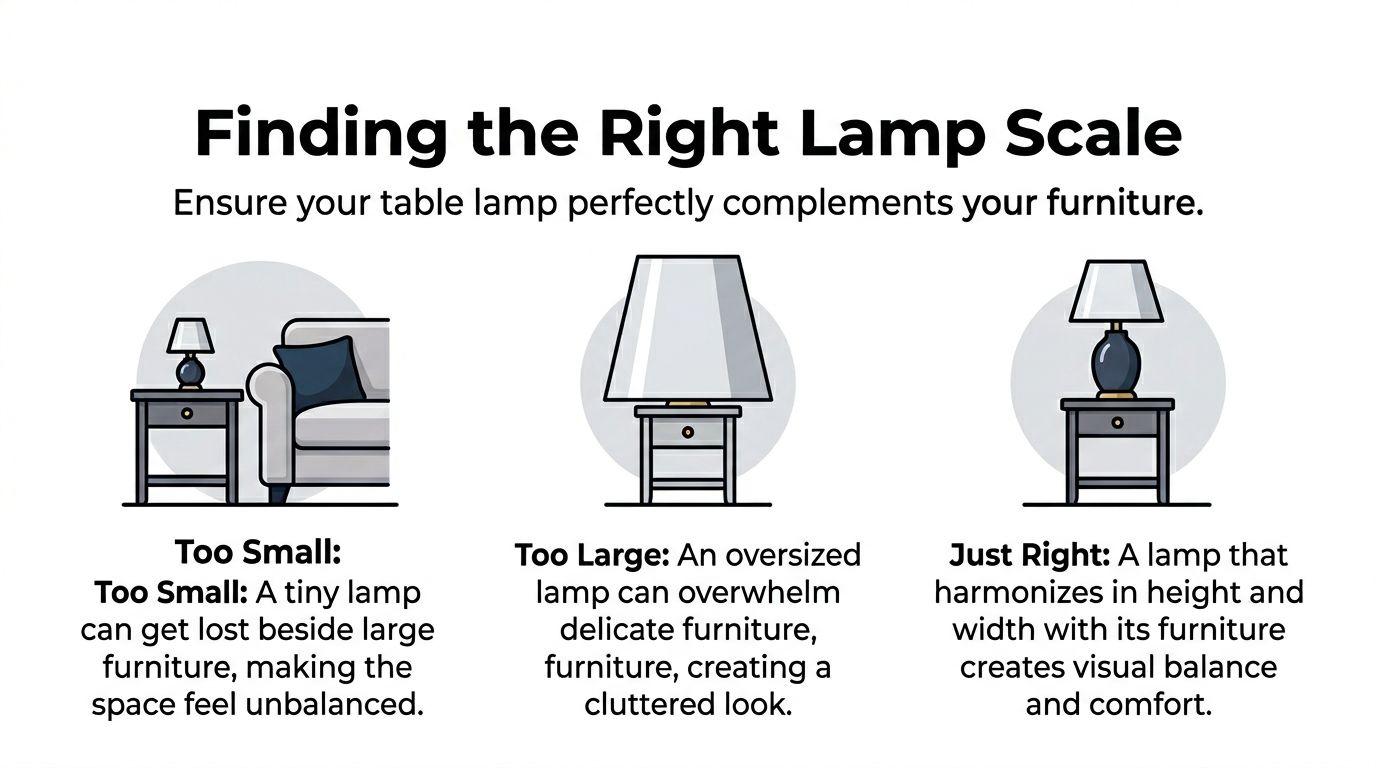 Finding the Right Lamp Scale

Ensure your table lamp perfectly complements your furniture.

Too Small:
Too Small: A tiny lamp can get lost beside large furniture, making the space feel unbalanced.

Too Large: An oversized lamp can overwhelm delicate furniture, furniture, creating a cluttered look.

Just Right: A lamp that harmonizes in height and width with its furniture creates visual balance and comfort.